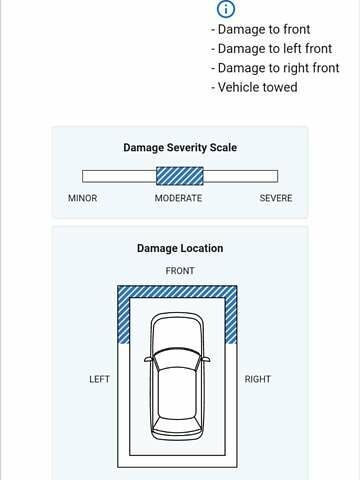 - Damage to front
- Damage to left front
- Damage to right front
- Vehicle towed

Damage Severity Scale

MINOR MODERATE SEVERE

Damage Location

FRONT

LEFT

RIGHT